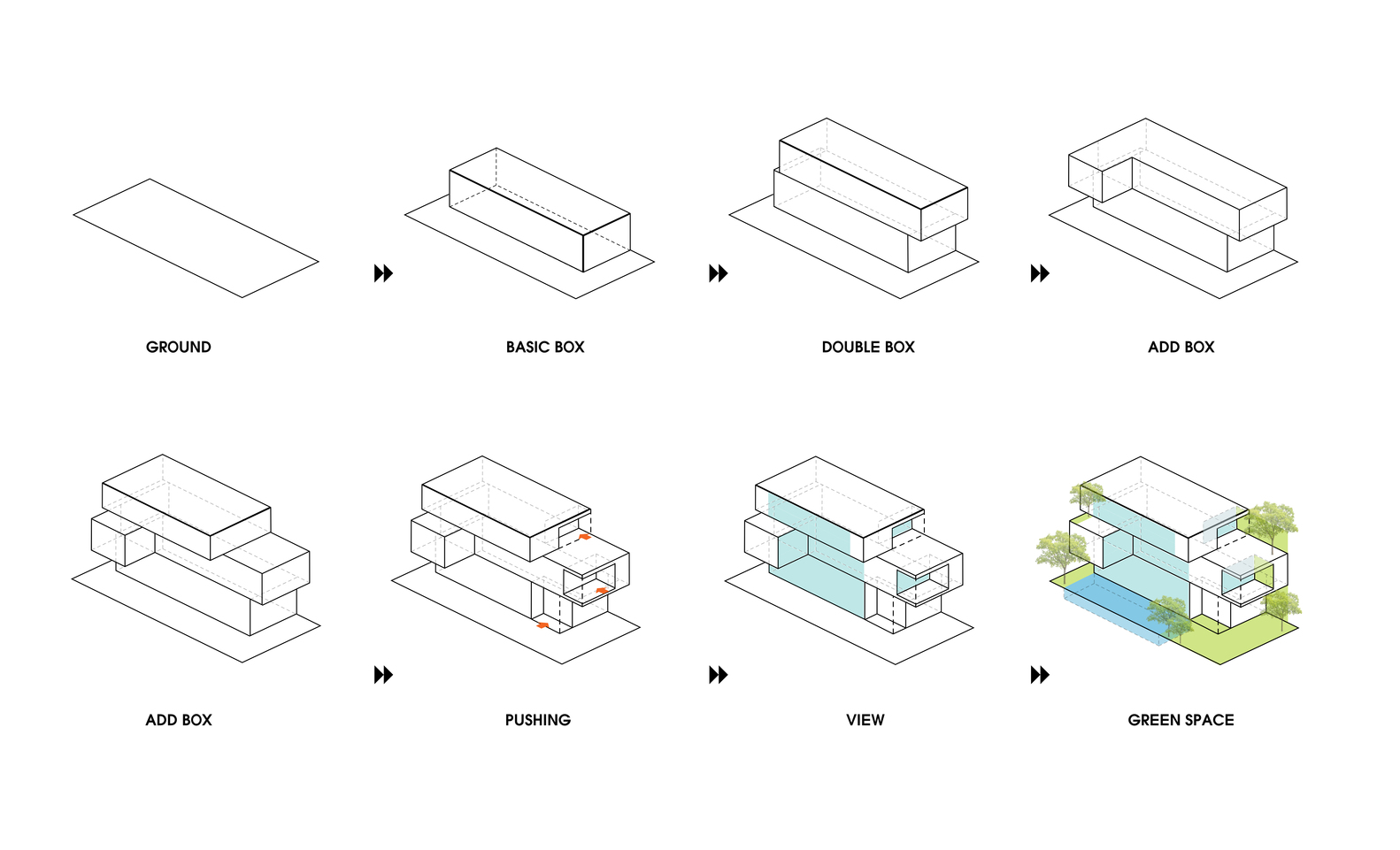 GROUND

BASIC BOX

DOUBLE BOX

ADD BOX

ADD BOX

PUSHING

VIEW

GREEN SPACE